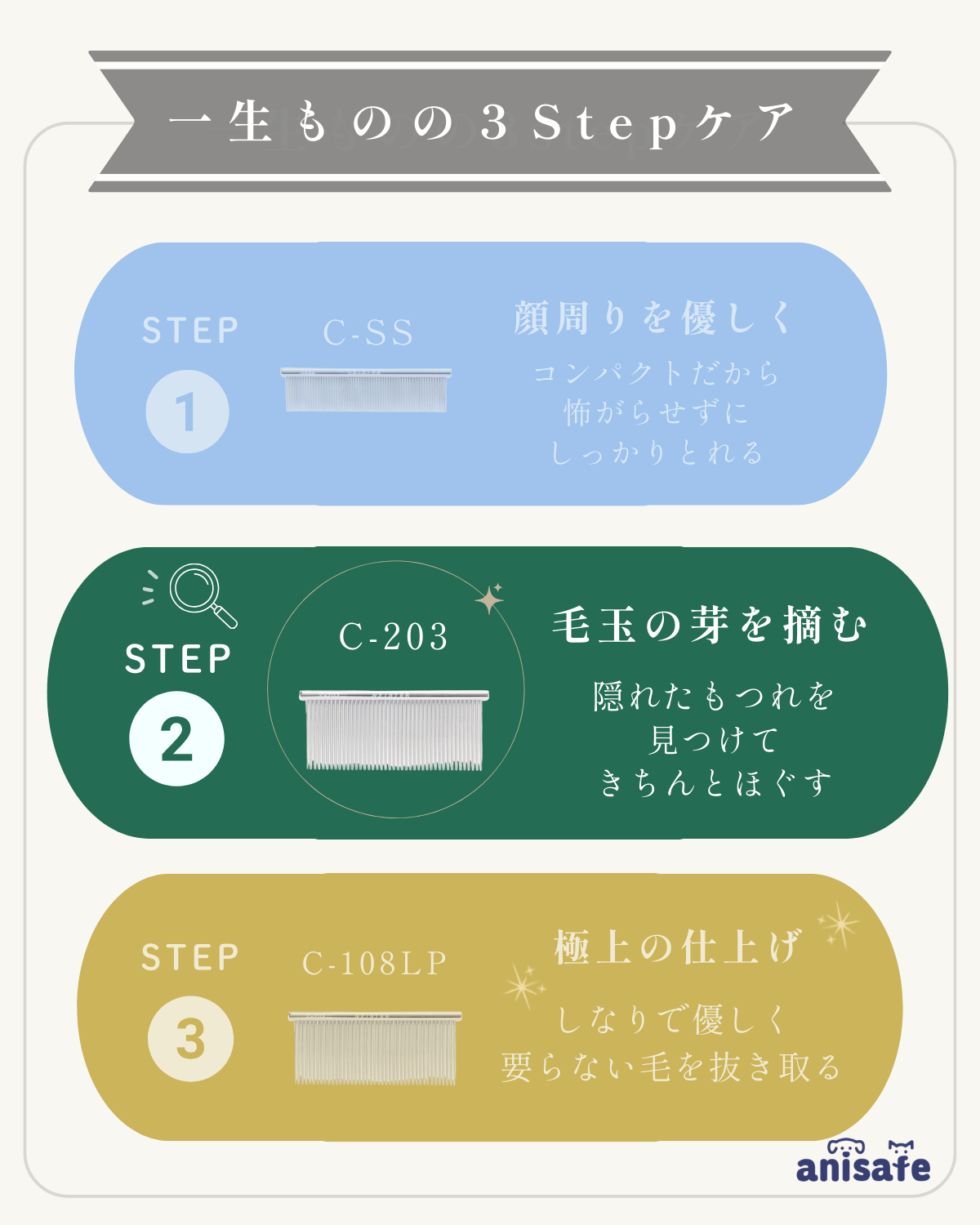 一生ものの3Stepケア

STEP
1
C-SS
顔周りを優しく
コンパクトだから
怖がらせずに
しっかりとれる

STEP
2
C-203
毛玉の芽を摘む
隠れたもつれを
見つけて
きちんとほぐす

STEP
3
C-108LP
極上の仕上げ
しなりで優しく
要らない毛を抜き取る

anisafe