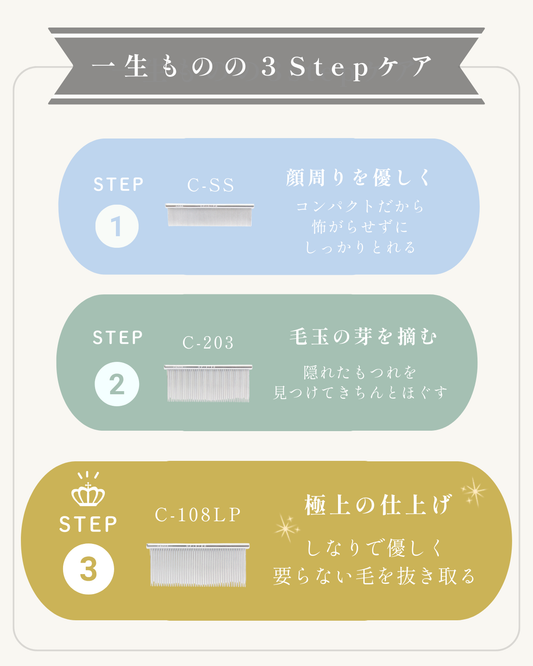 一生ものの３Stepケア

STEP
1
C-SS
顔周りを優しく
コンパクトだから
怖がらせずに
しっかりとれる

STEP
2
C-203
毛玉の芽を摘む
隠れたもつれを
見つけてきちんとほぐす

STEP
3
C-108LP
極上の仕上げ
しなりで優しく
要らない毛を抜き取る